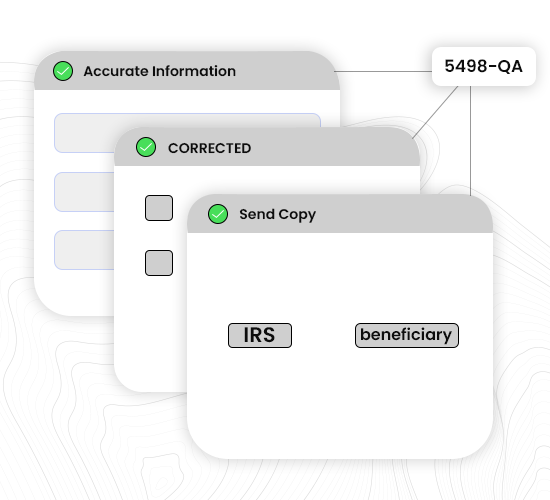 Accurate Information

5498-QA

CORRECTED

Send Copy

IRS

beneficiary